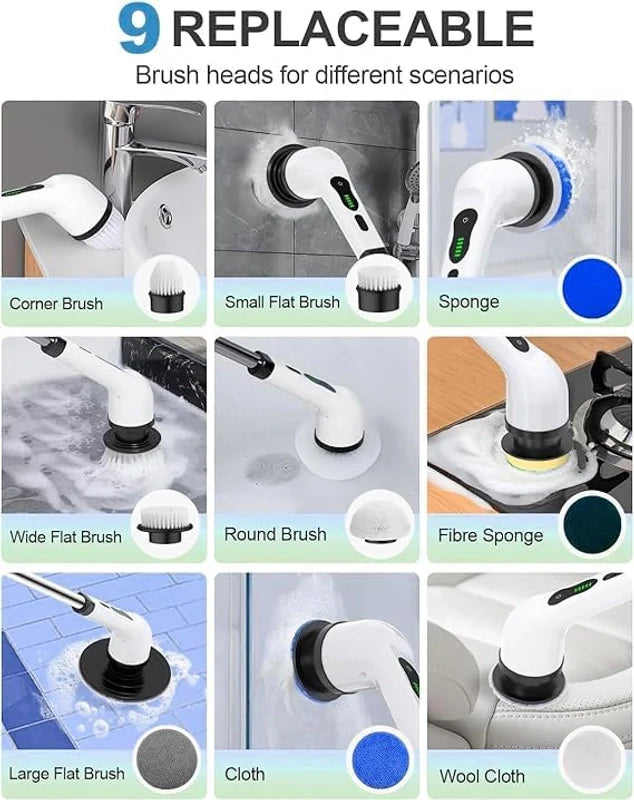 9 REPLACEABLE

Brush heads for different scenarios

Corner Brush

Small Flat Brush

Sponge

Wide Flat Brush

Round Brush

Fibre Sponge

Large Flat Brush

Cloth

Wool Cloth