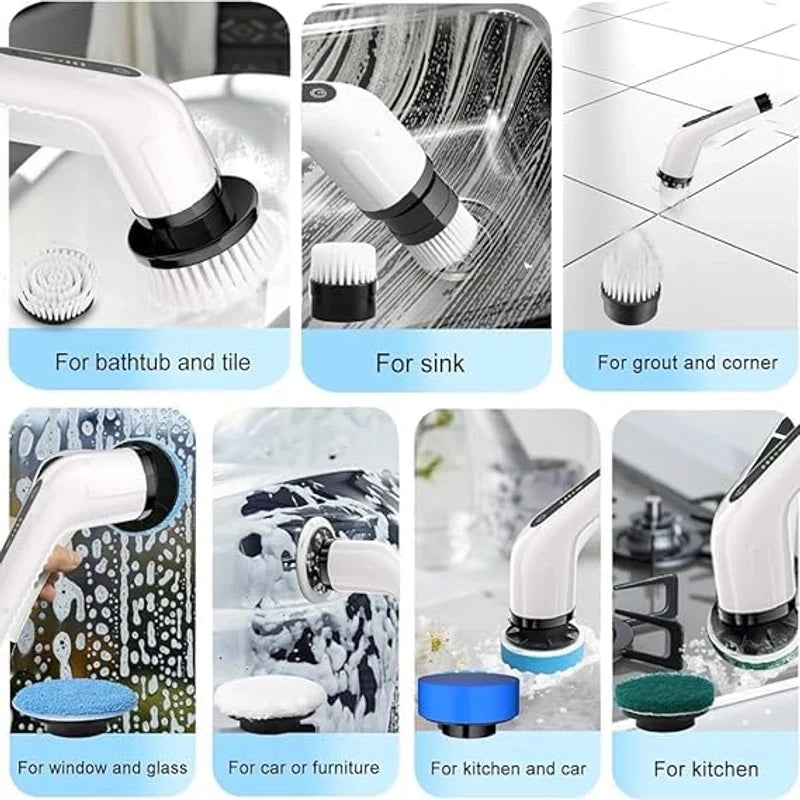 For bathtub and tile

For sink

For grout and corner

For window and glass

For car or furniture

For kitchen and car

For kitchen