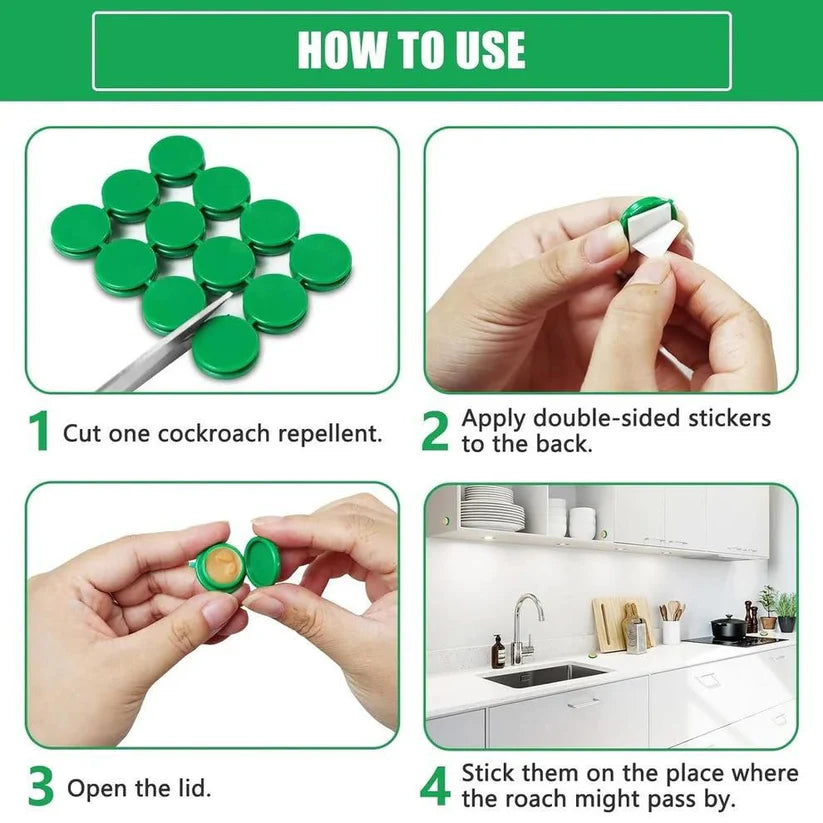 HOW TO USE

1 Cut one cockroach repellent.

2 Apply double-sided stickers to the back.

3 Open the lid.

4 Stick them on the place where the roach might pass by.